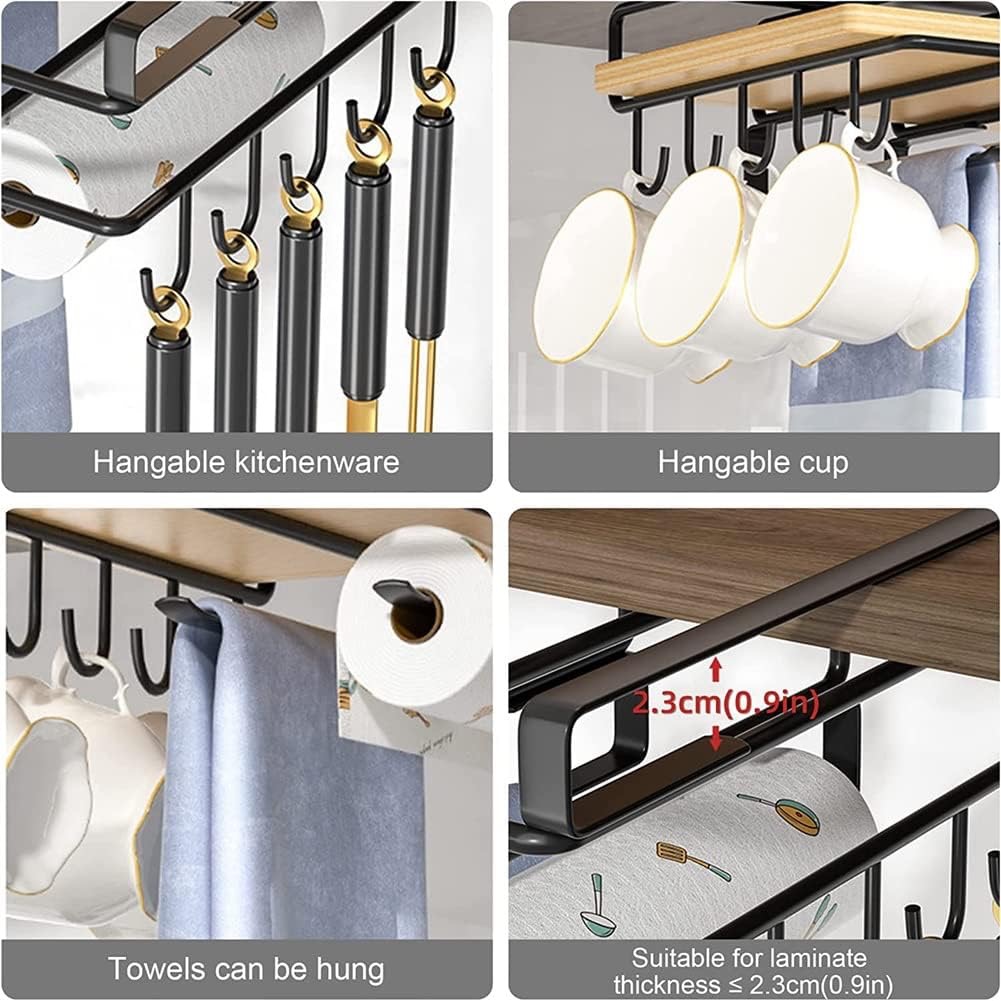 Hangable kitchenware

Hangable cup

Towels can be hung

2.3cm(0.9in)

Suitable for laminate thickness ≤ 2.3cm(0.9in)