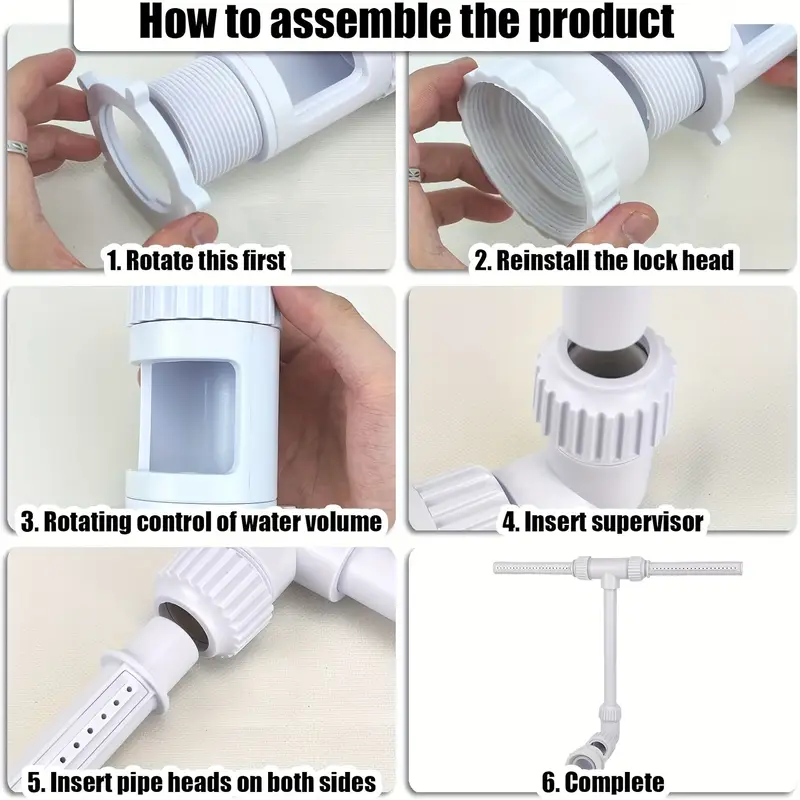 How to assemble the product

1. Rotate this first

2. Reinstall the lock head

3. Rotating control of water volume

4. Insert supervisor

5. Insert pipe heads on both sides

6. Complete